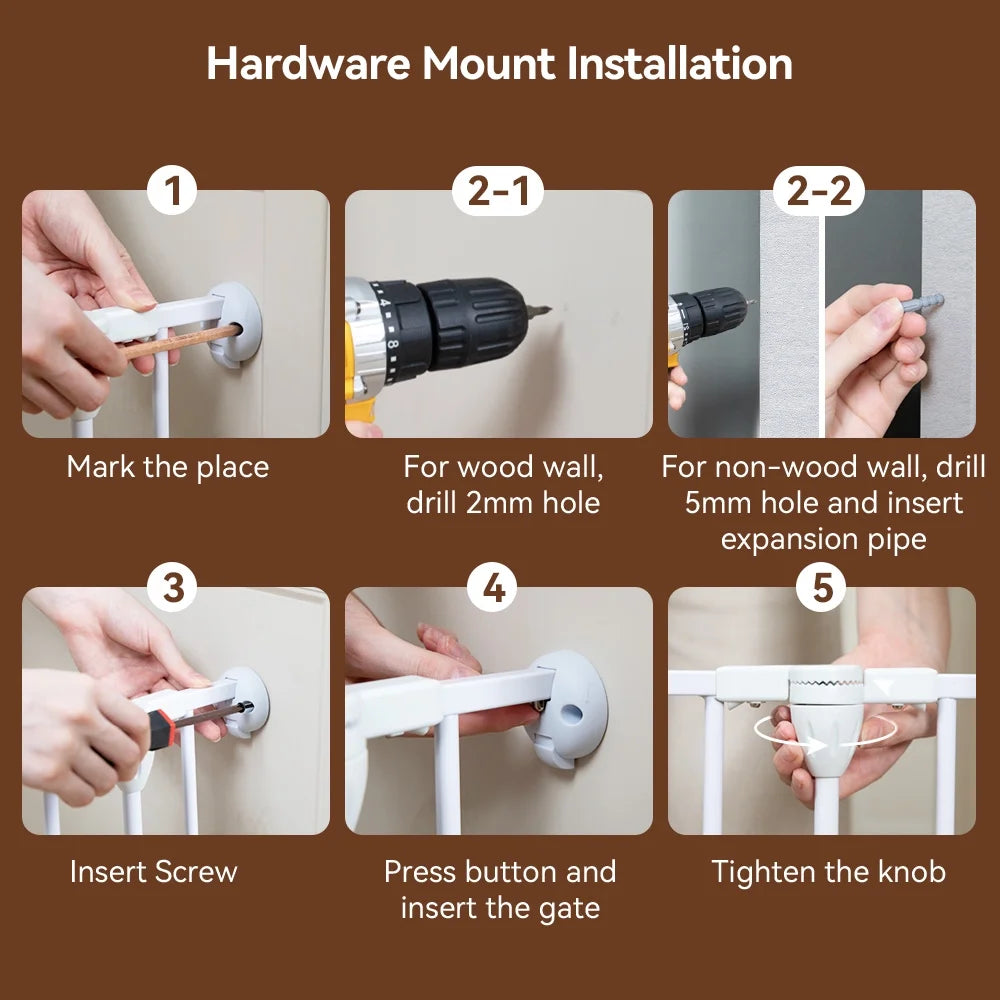 Hardware Mount Installation

1

Mark the place

2-1

For wood wall, drill 2mm hole

2-2

For non-wood wall, drill 5mm hole and insert expansion pipe

3

Insert Screw

4

Press button and insert the gate

5

Tighten the knob