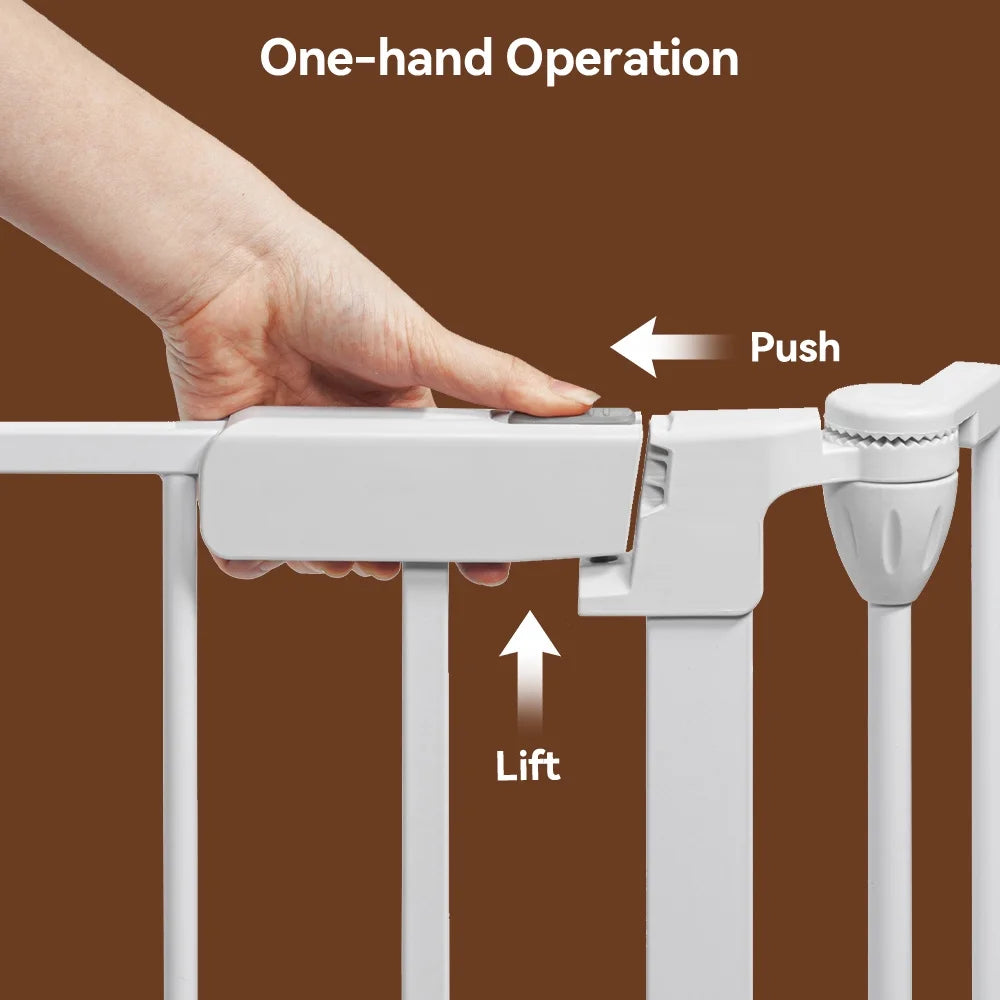 One-hand Operation

Push

Lift